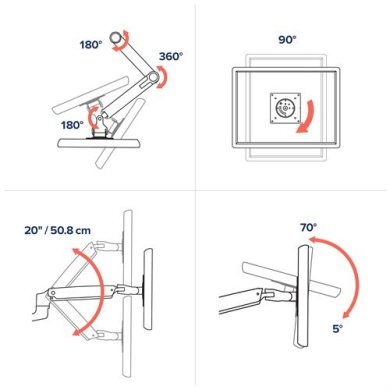 180°
360°
180°
90°
20" / 50.8 cm
70°
5°