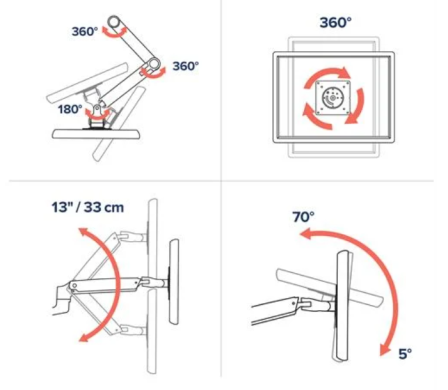 360°
360°
180°

360°

13" / 33 cm

70°
5°