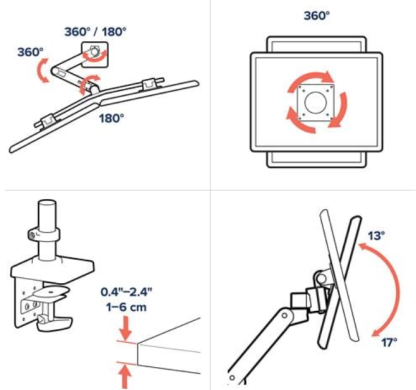 360° / 180°
360°
180°

360°

0.4"–2.4"
1–6 cm

13°
17°